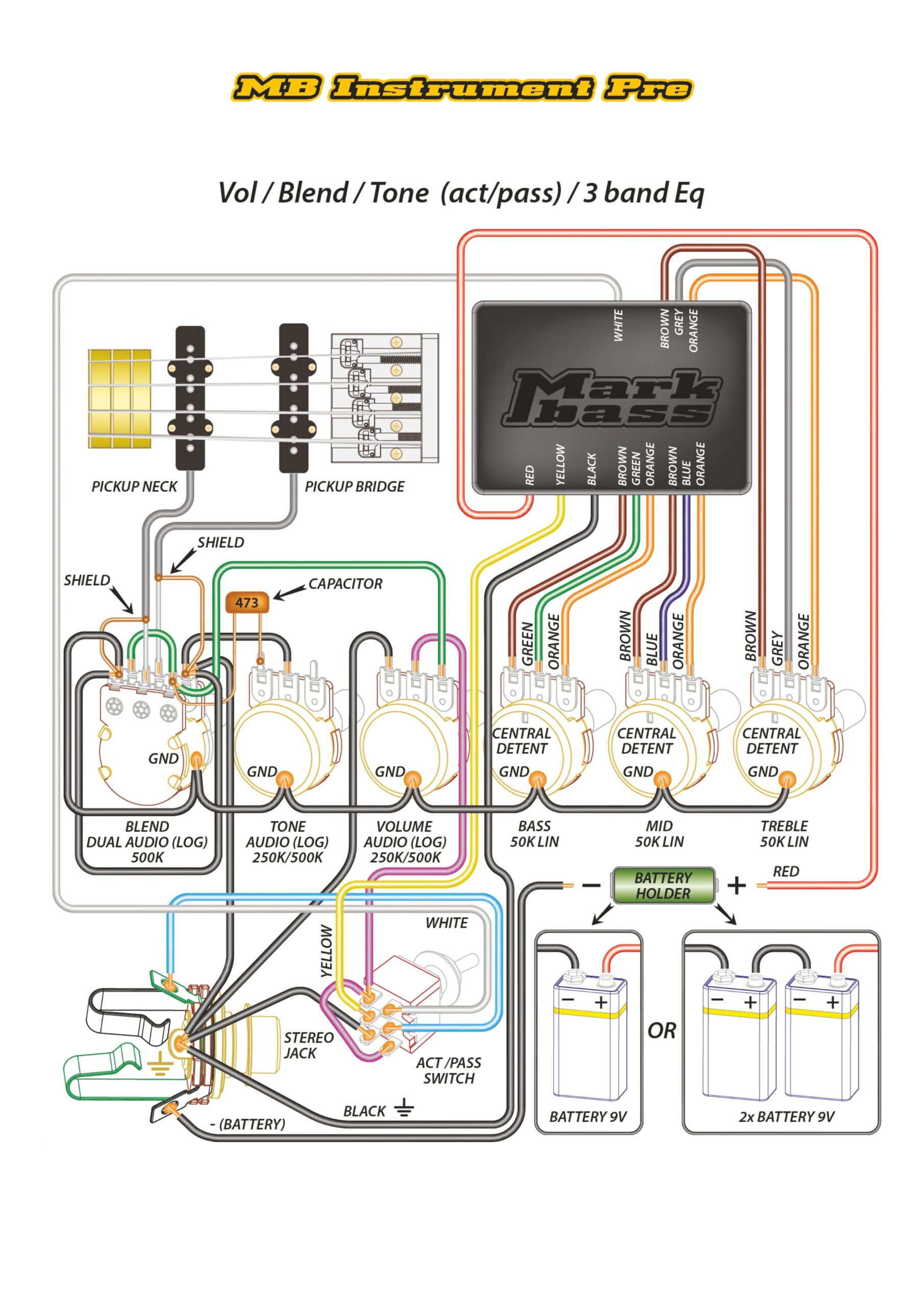 MB Instrument Pre

Vol / Blend / Tone (act/pass) / 3 band Eq

WHITE
BROWN
GREY
ORANGE

Mark bass

RED
YELLOW
BLACK
BROWN
GREEN
ORANGE
BROWN
BLUE
ORANGE

PICKUP NECK
PICKUP BRIDGE

SHIELD
SHIELD
CAPACITOR
473

GREEN
ORANGE
BROWN
BLUE
ORANGE
BROWN
GREY
ORANGE

GND
GND
GND
CENTRAL DETENT
GND
CENTRAL DETENT
GND
CENTRAL DETENT
GND

BLEND
DUAL AUDIO (LOG)
500K

TONE
AUDIO (LOG)
250K/500K

VOLUME
AUDIO (LOG)
250K/500K

BASS
50K LIN

MID
50K LIN

TREBLE
50K LIN

−
BATTERY HOLDER
+
RED

WHITE
YELLOW

STEREO JACK

ACT /PASS SWITCH

BLACK

- (BATTERY)

− +
BATTERY 9V

OR

− + − +
2x BATTERY 9V